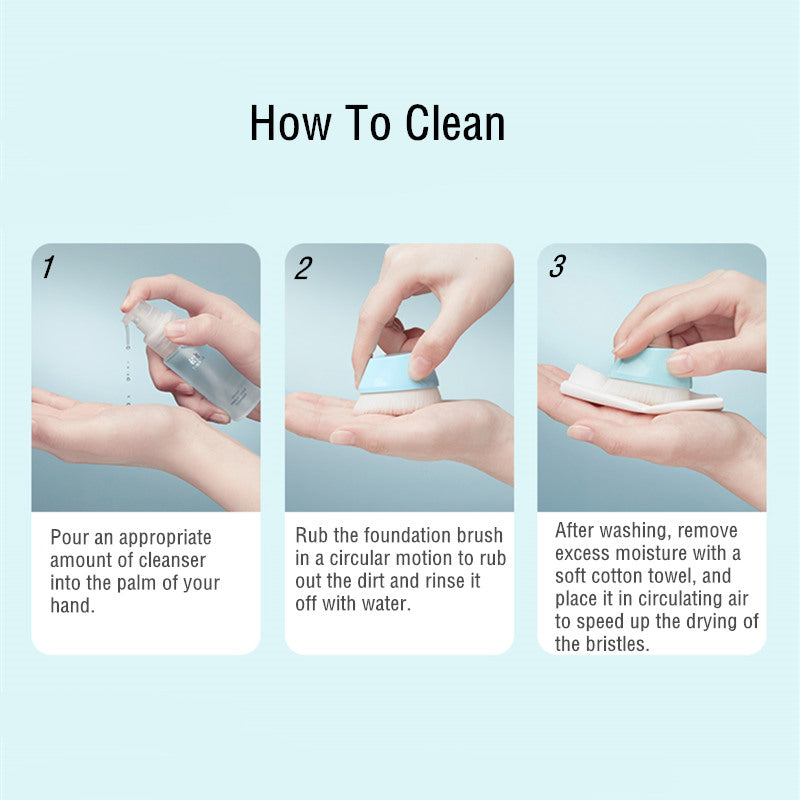 How To Clean

1

Pour an appropriate amount of cleanser into the palm of your hand.

2

Rub the foundation brush in a circular motion to rub out the dirt and rinse it off with water.

3

After washing, remove excess moisture with a soft cotton towel, and place it in circulating air to speed up the drying of the bristles.