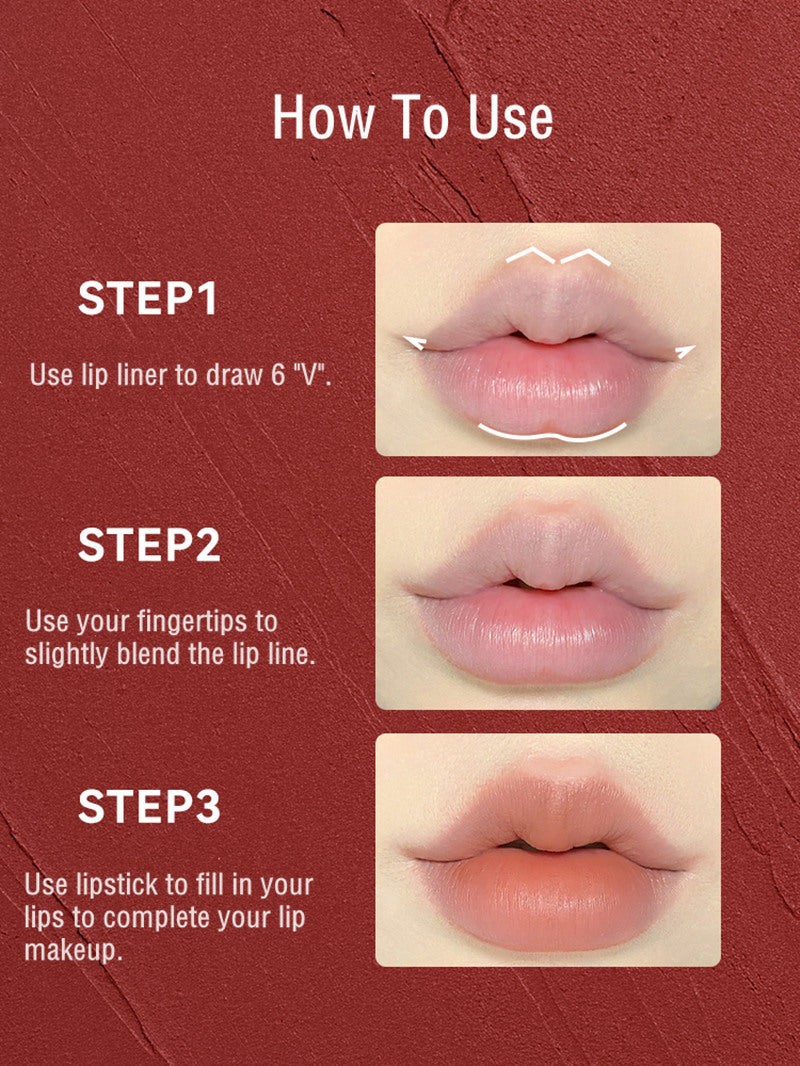 How To Use

STEP1

Use lip liner to draw 6 "V".

STEP2

Use your fingertips to slightly blend the lip line.

STEP3

Use lipstick to fill in your lips to complete your lip makeup.