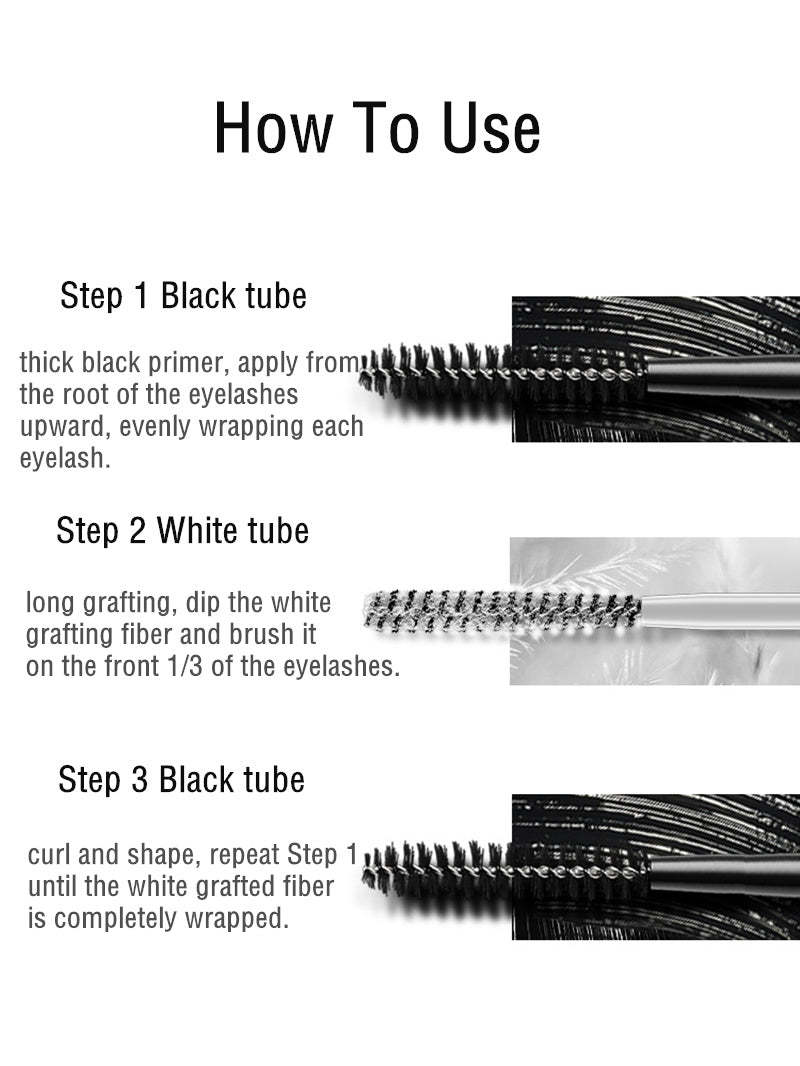 How To Use

Step 1 Black tube

thick black primer, apply from the root of the eyelashes upward, evenly wrapping each eyelash.

Step 2 White tube

long grafting, dip the white grafting fiber and brush it on the front 1/3 of the eyelashes.

Step 3 Black tube

curl and shape, repeat Step 1 until the white grafted fiber is completely wrapped.