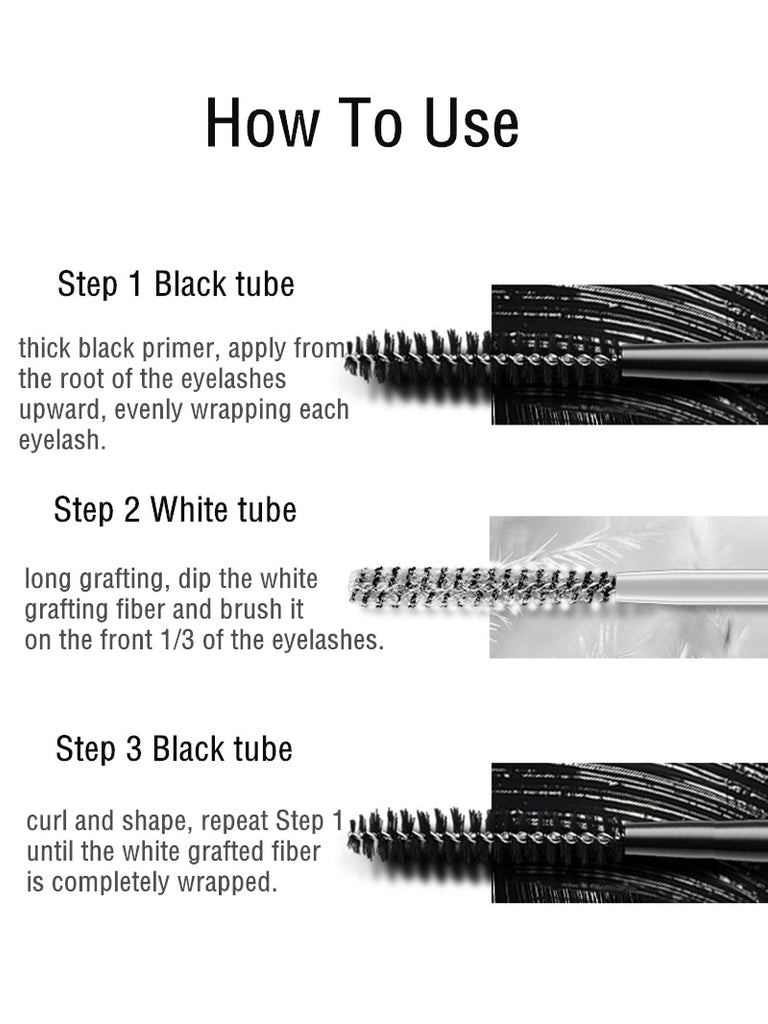 How To Use

Step 1 Black tube

thick black primer, apply from the root of the eyelashes upward, evenly wrapping each eyelash.

Step 2 White tube

long grafting, dip the white grafting fiber and brush it on the front 1/3 of the eyelashes.

Step 3 Black tube

curl and shape, repeat Step 1 until the white grafted fiber is completely wrapped.