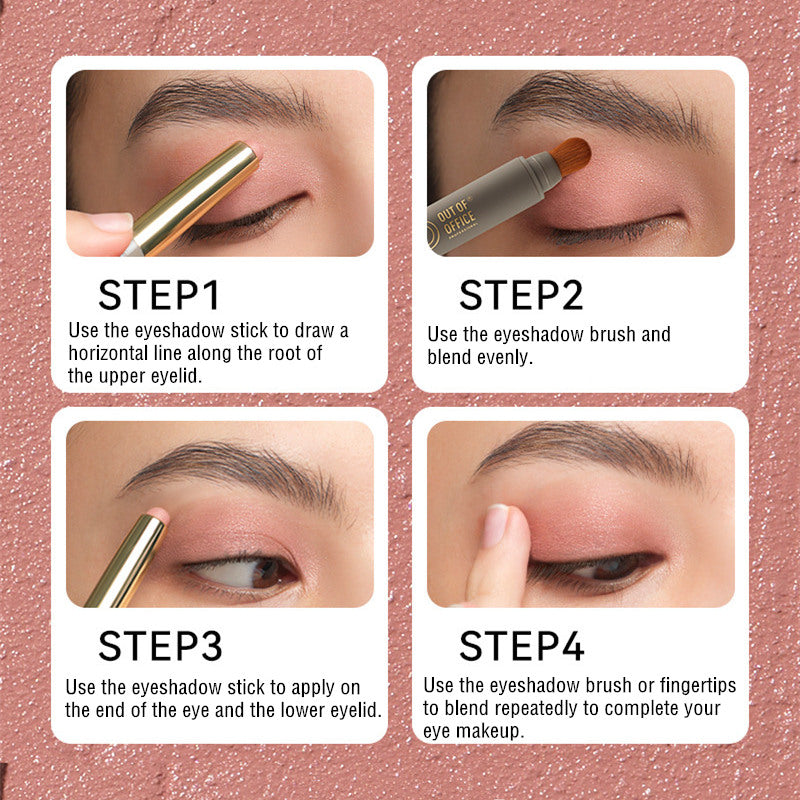 STEP1
Use the eyeshadow stick to draw a horizontal line along the root of the upper eyelid.

OUT OF OFFICE PROFESSIONAL

STEP2
Use the eyeshadow brush and blend evenly.

STEP3
Use the eyeshadow stick to apply on the end of the eye and the lower eyelid.

STEP4
Use the eyeshadow brush or fingertips to blend repeatedly to complete your eye makeup.