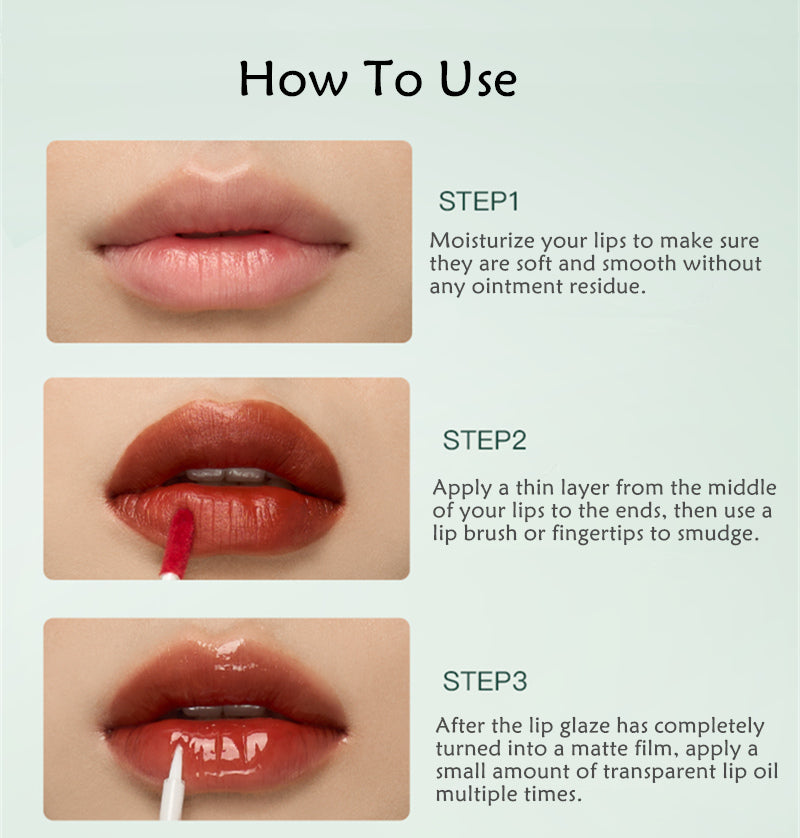 How To Use

STEP1

Moisturize your lips to make sure they are soft and smooth without any ointment residue.

STEP2

Apply a thin layer from the middle of your lips to the ends, then use a lip brush or fingertips to smudge.

STEP3

After the lip glaze has completely turned into a matte film, apply a small amount of transparent lip oil multiple times.