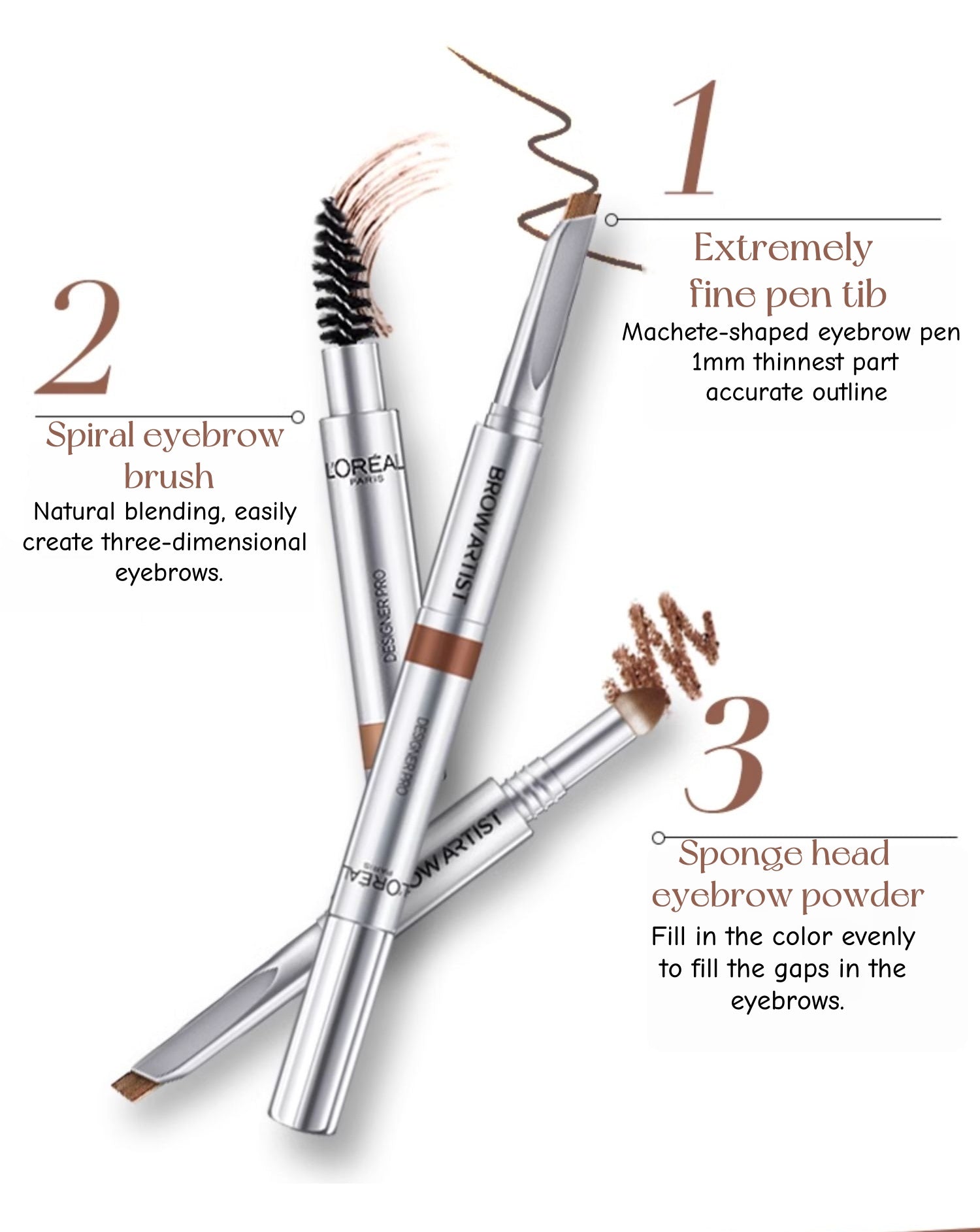 1

Extremely fine pen tib

Machete-shaped eyebrow pen 1mm thinnest part accurate outline

2

Spiral eyebrow brush

Natural blending, easily create three-dimensional eyebrows.

L'ORÉAL PARIS

DESIGNER PRO

BROW ARTIST

DESIGNER PRO

L'ORÉAL PARIS BROW ARTIST

3

Sponge head eyebrow powder

Fill in the color evenly to fill the gaps in the eyebrows.