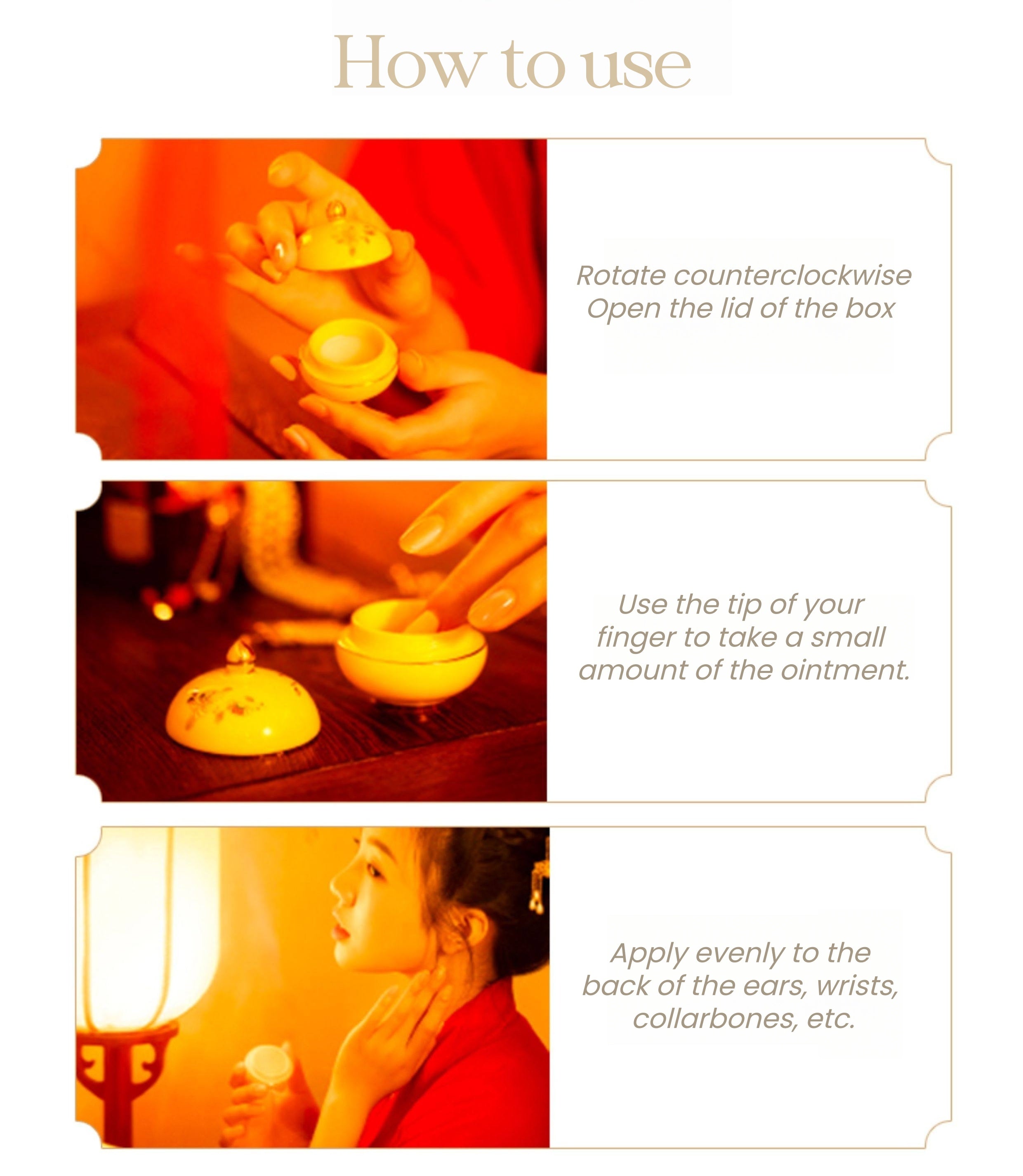 How to use

Rotate counterclockwise
Open the lid of the box

Use the tip of your finger to take a small amount of the ointment.

Apply evenly to the back of the ears, wrists, collarbones, etc.