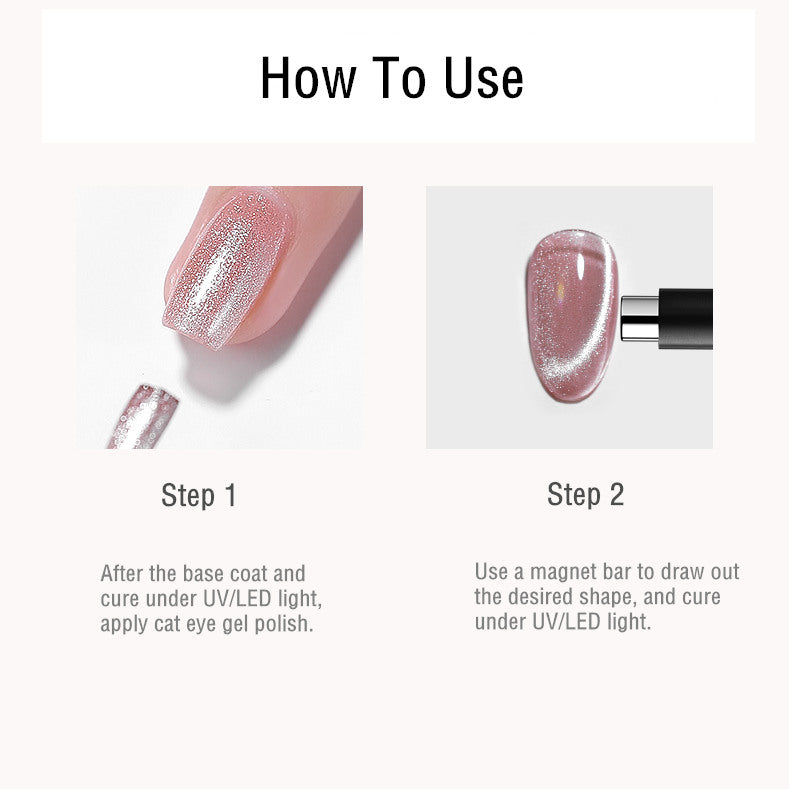 How To Use

Step 1

After the base coat and cure under UV/LED light, apply cat eye gel polish.

Step 2

Use a magnet bar to draw out the desired shape, and cure under UV/LED light.