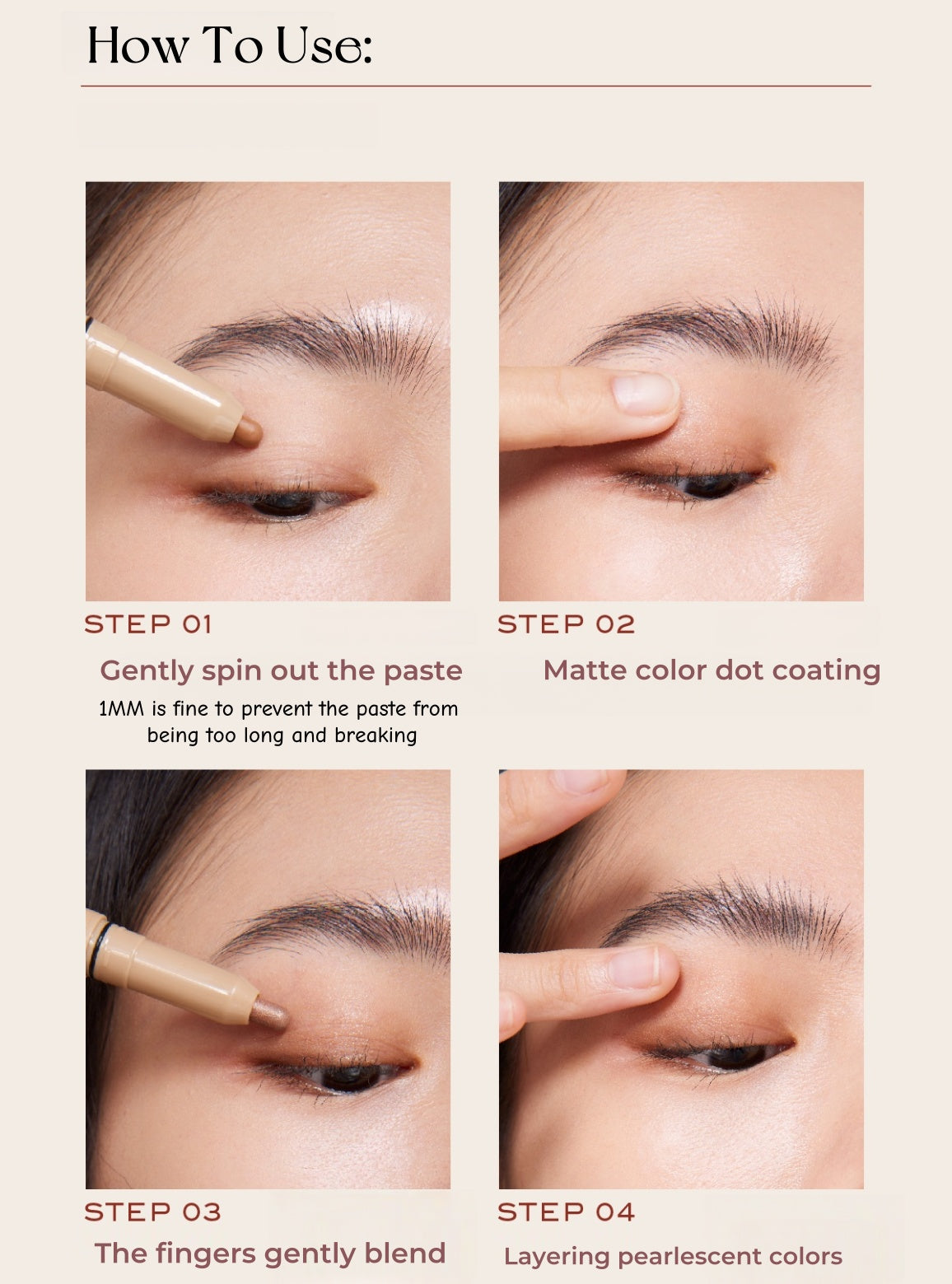 How To Use:

STEP 01

Gently spin out the paste

1MM is fine to prevent the paste from being too long and breaking

STEP 02

Matte color dot coating

STEP 03

The fingers gently blend

STEP 04

Layering pearlescent colors