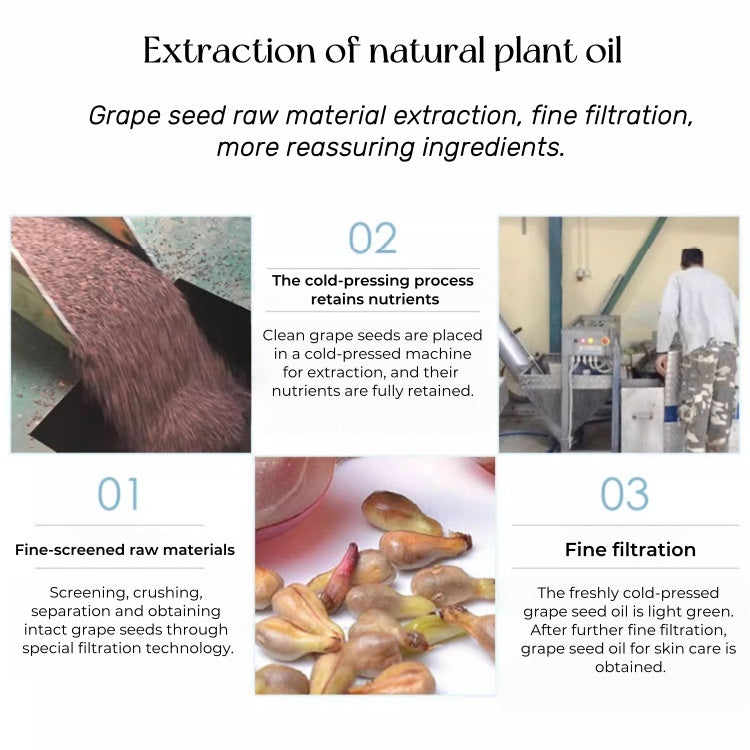 Extraction of natural plant oil

Grape seed raw material extraction, fine filtration, more reassuring ingredients.

02

The cold-pressing process retains nutrients

Clean grape seeds are placed in a cold-pressed machine for extraction, and their nutrients are fully retained.

01

Fine-screened raw materials

Screening, crushing, separation and obtaining intact grape seeds through special filtration technology.

03

Fine filtration

The freshly cold-pressed grape seed oil is light green. After further fine filtration, grape seed oil for skin care is obtained.