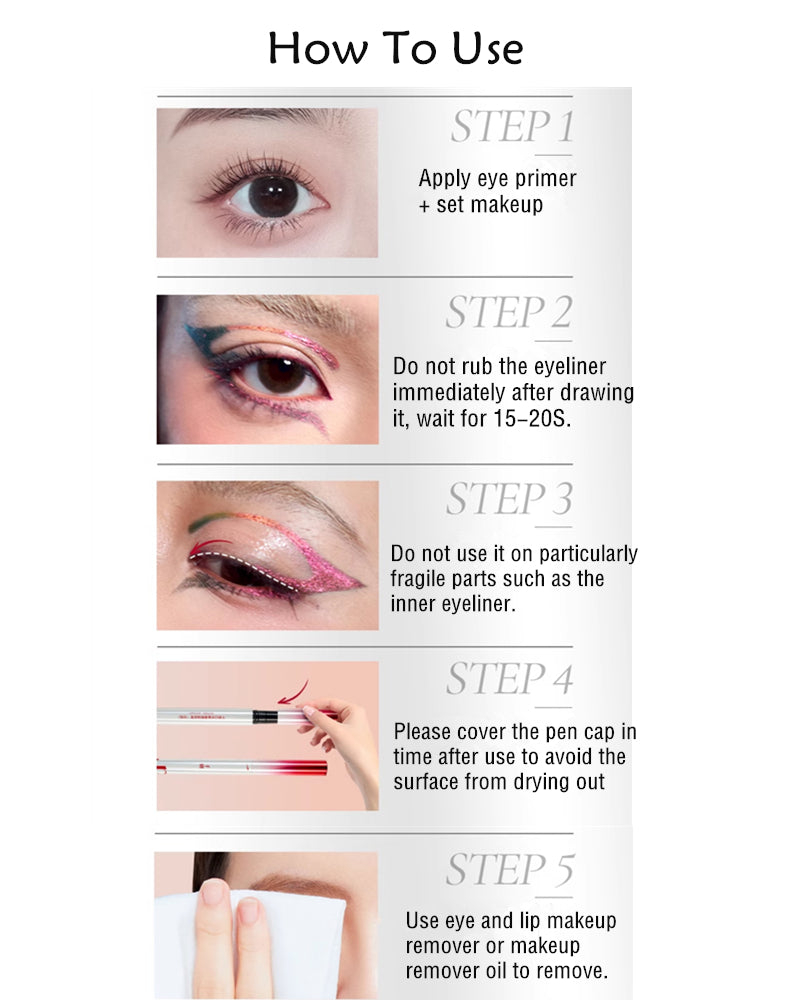 How To Use

STEP 1

Apply eye primer + set makeup

STEP 2

Do not rub the eyeliner immediately after drawing it, wait for 15-20S.

STEP 3

Do not use it on particularly fragile parts such as the inner eyeliner.

STEP 4

Please cover the pen cap in time after use to avoid the surface from drying out

STEP 5

Use eye and lip makeup remover or makeup remover oil to remove.