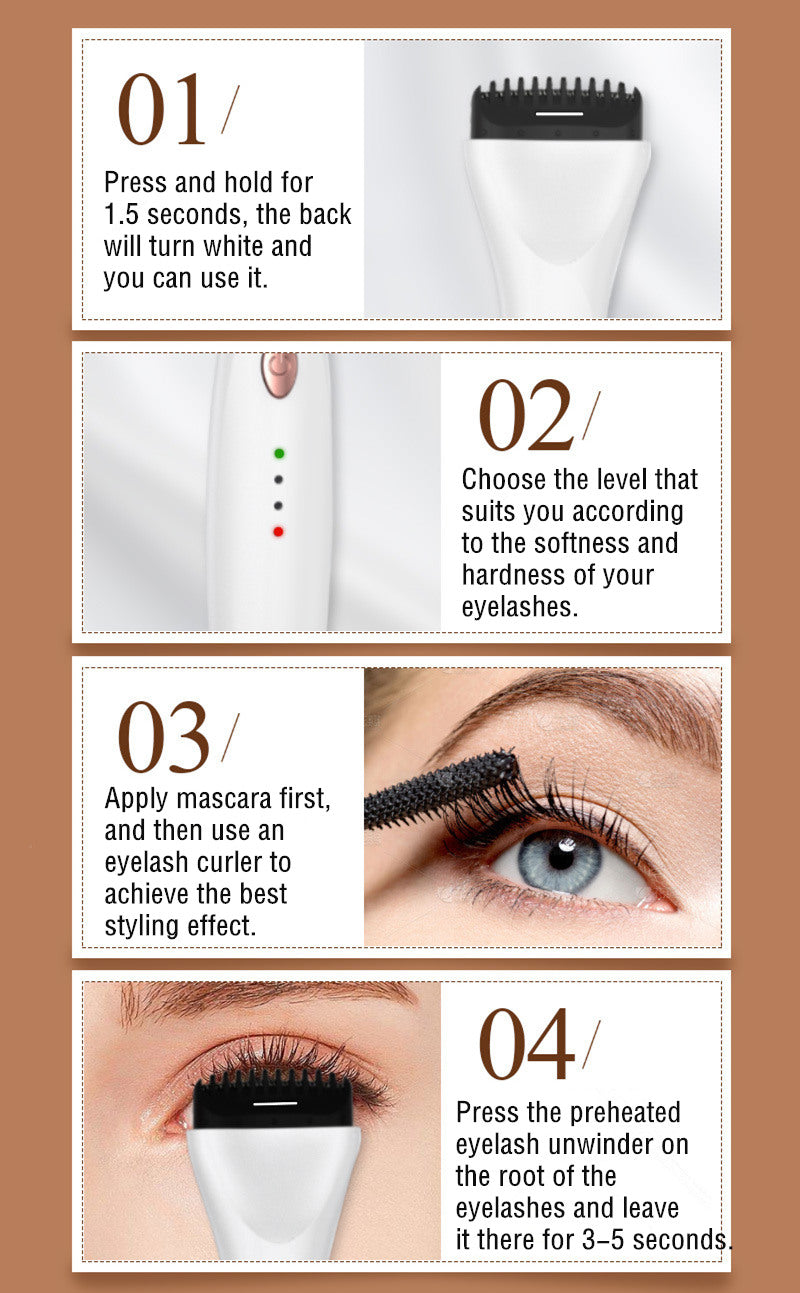 01/

Press and hold for 1.5 seconds, the back will turn white and you can use it.

02/

Choose the level that suits you according to the softness and hardness of your eyelashes.

03/

Apply mascara first, and then use an eyelash curler to achieve the best styling effect.

04/

Press the preheated eyelash unwinder on the root of the eyelashes and leave it there for 3–5 seconds.