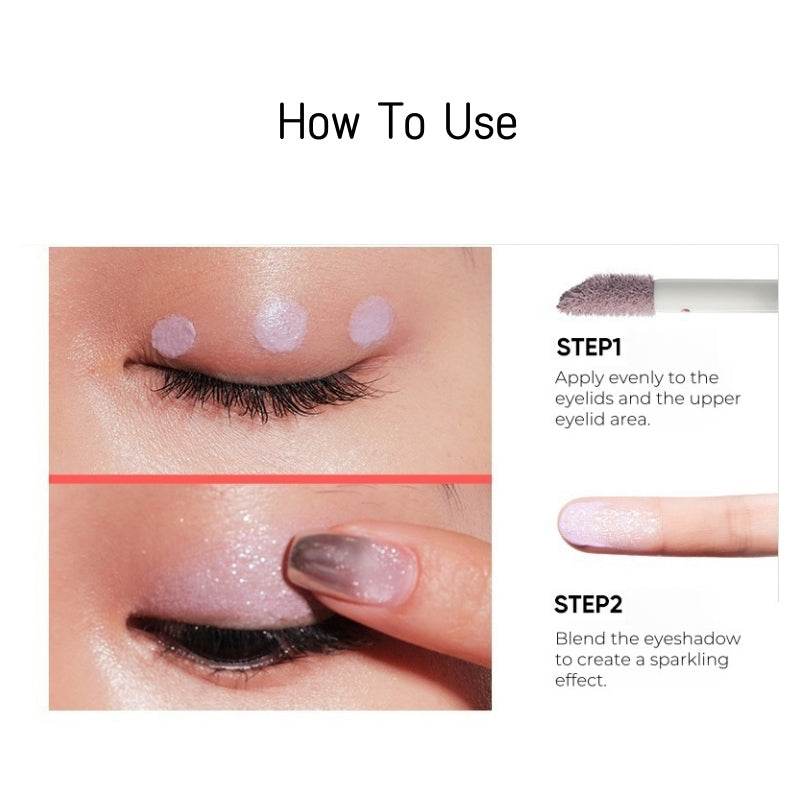 How To Use

STEP1
Apply evenly to the eyelids and the upper eyelid area.

STEP2
Blend the eyeshadow to create a sparkling effect.