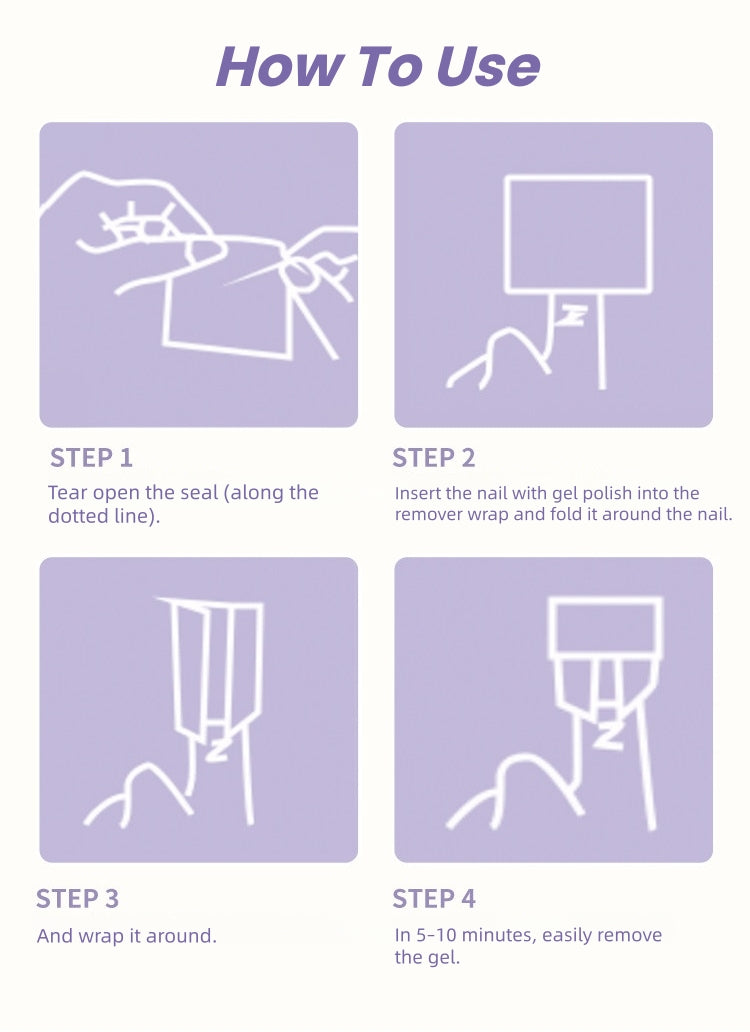 How To Use

STEP 1

Tear open the seal (along the dotted line).

STEP 2

Insert the nail with gel polish into the remover wrap and fold it around the nail.

STEP 3

And wrap it around.

STEP 4

In 5-10 minutes, easily remove the gel.