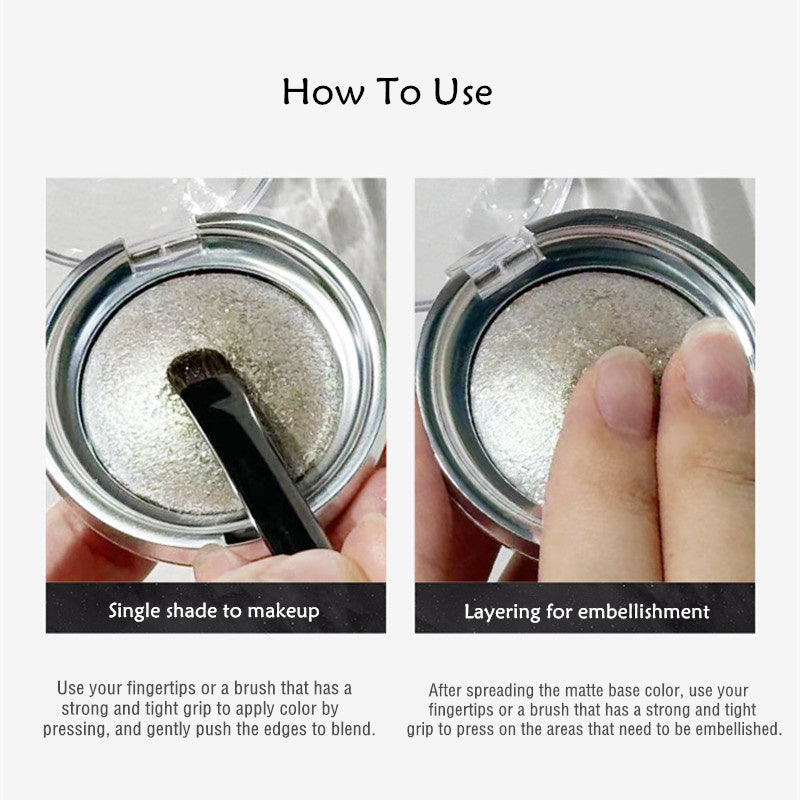 How To Use

Single shade to makeup

Use your fingertips or a brush that has a strong and tight grip to apply color by pressing, and gently push the edges to blend.

Layering for embellishment

After spreading the matte base color, use your fingertips or a brush that has a strong and tight grip to press on the areas that need to be embellished.