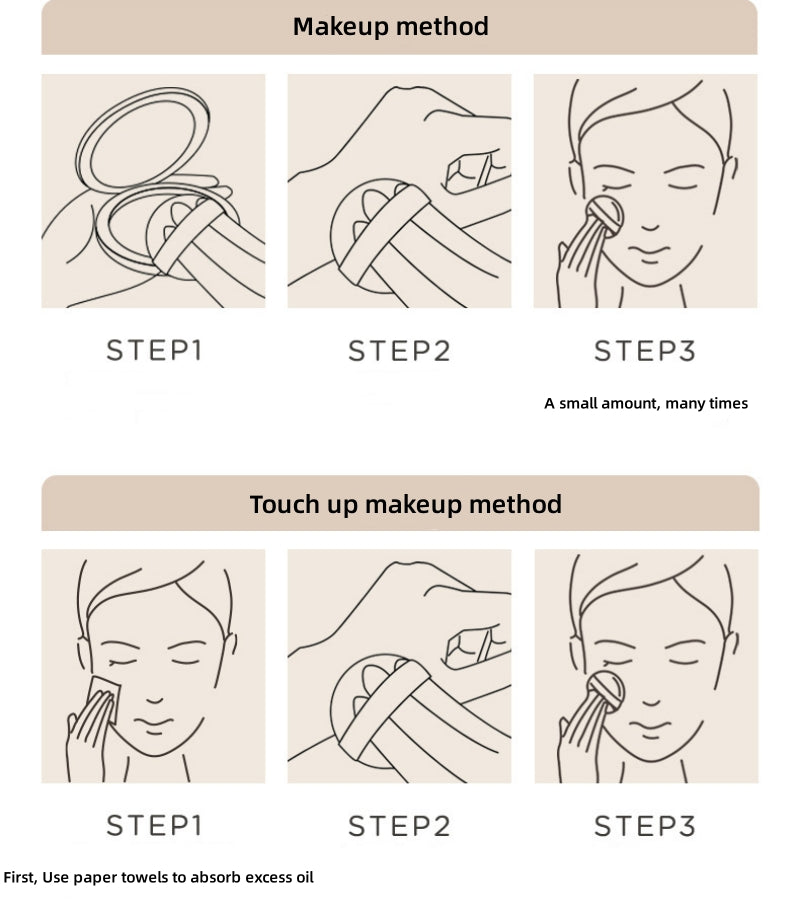 Makeup method

STEP1

STEP2

STEP3

A small amount, many times

Touch up makeup method

STEP1

STEP2

STEP3

First, Use paper towels to absorb excess oil