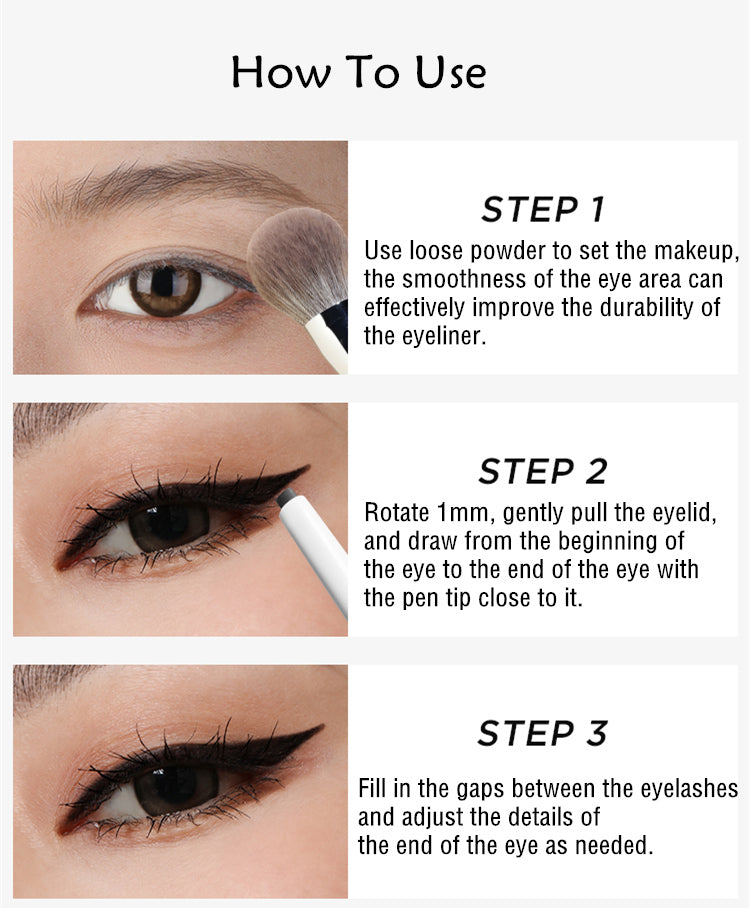 How To Use

STEP 1

Use loose powder to set the makeup, the smoothness of the eye area can effectively improve the durability of the eyeliner.

STEP 2

Rotate 1mm, gently pull the eyelid, and draw from the beginning of the eye to the end of the eye with the pen tip close to it.

STEP 3

Fill in the gaps between the eyelashes and adjust the details of the end of the eye as needed.