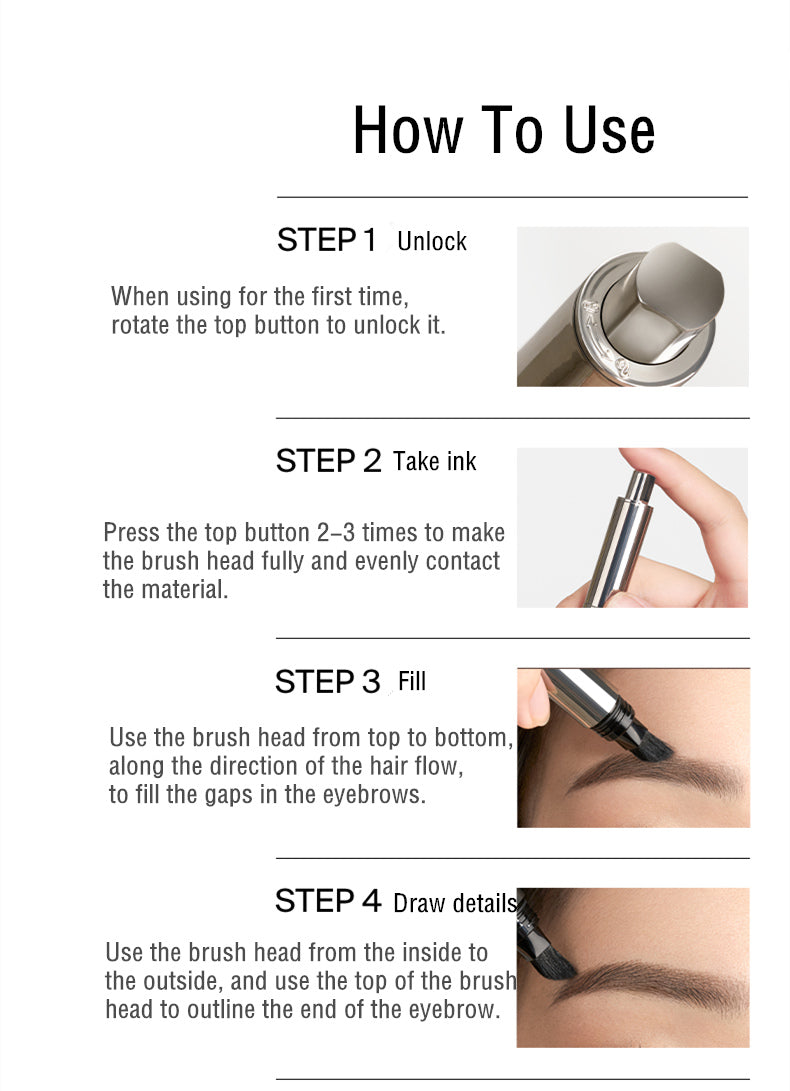 How To Use

STEP 1 Unlock

When using for the first time, rotate the top button to unlock it.

STEP 2 Take ink

Press the top button 2–3 times to make the brush head fully and evenly contact the material.

STEP 3 Fill

Use the brush head from top to bottom, along the direction of the hair flow, to fill the gaps in the eyebrows.

STEP 4 Draw details

Use the brush head from the inside to the outside, and use the top of the brush head to outline the end of the eyebrow.