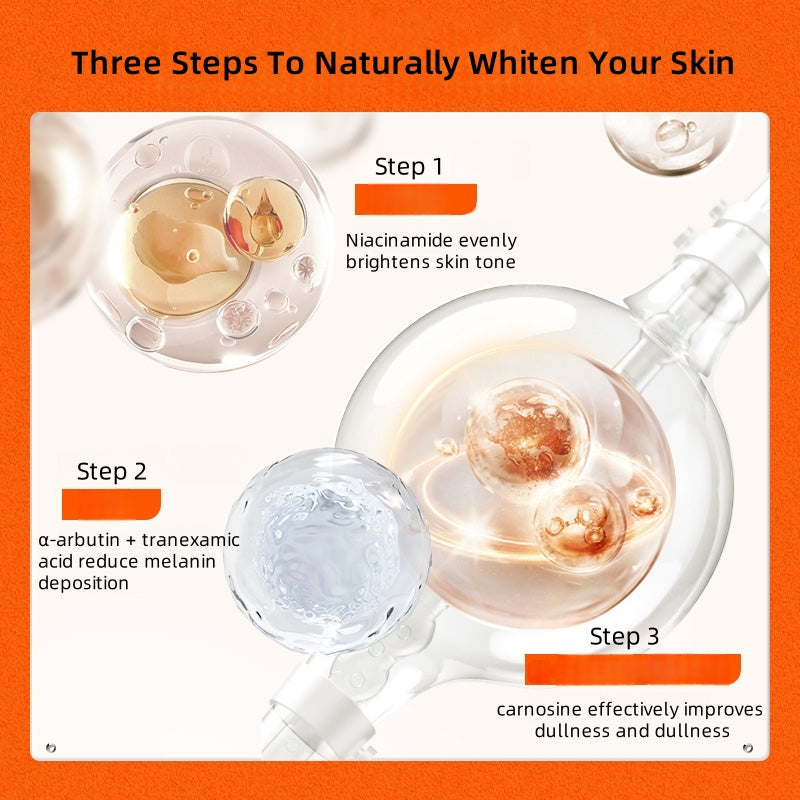 Three Steps To Naturally Whiten Your Skin

Step 1

Niacinamide evenly brightens skin tone

Step 2

α-arbutin + tranexamic acid reduce melanin deposition

Step 3

carnosine effectively improves dullness and dullness