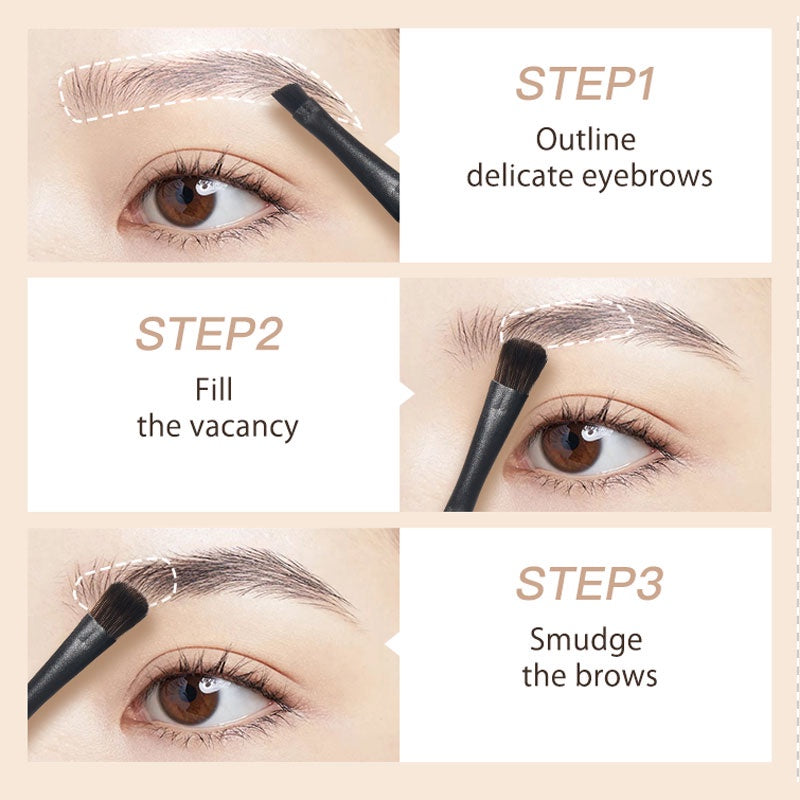 STEP1
Outline
delicate eyebrows

STEP2
Fill
the vacancy

STEP3
Smudge
the brows