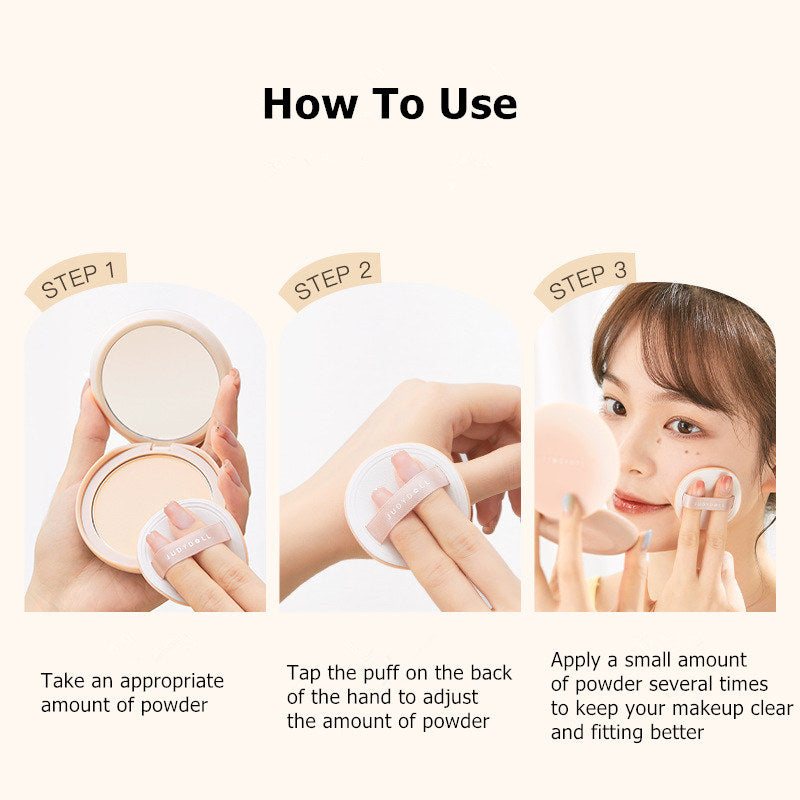 How To Use

STEP 1

JUDYDOLL

Take an appropriate amount of powder

STEP 2

JUDYDOLL

Tap the puff on the back of the hand to adjust the amount of powder

STEP 3

JUDYDOLL

Apply a small amount of powder several times to keep your makeup clear and fitting better