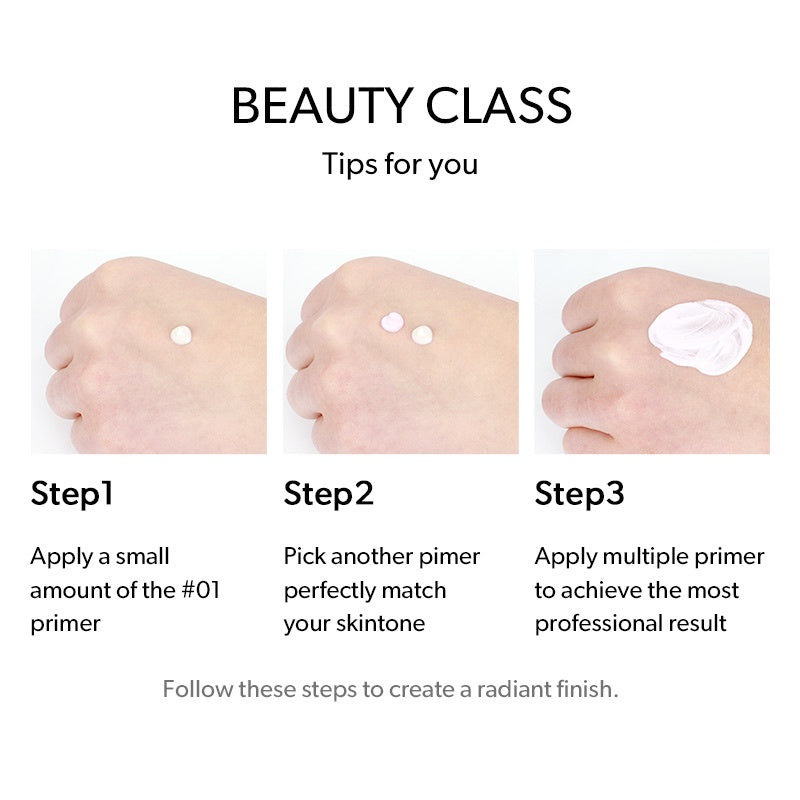 BEAUTY CLASS
Tips for you

Step1

Apply a small amount of the #01 primer

Step2

Pick another pimer perfectly match your skintone

Step3

Apply multiple primer to achieve the most professional result

Follow these steps to create a radiant finish.