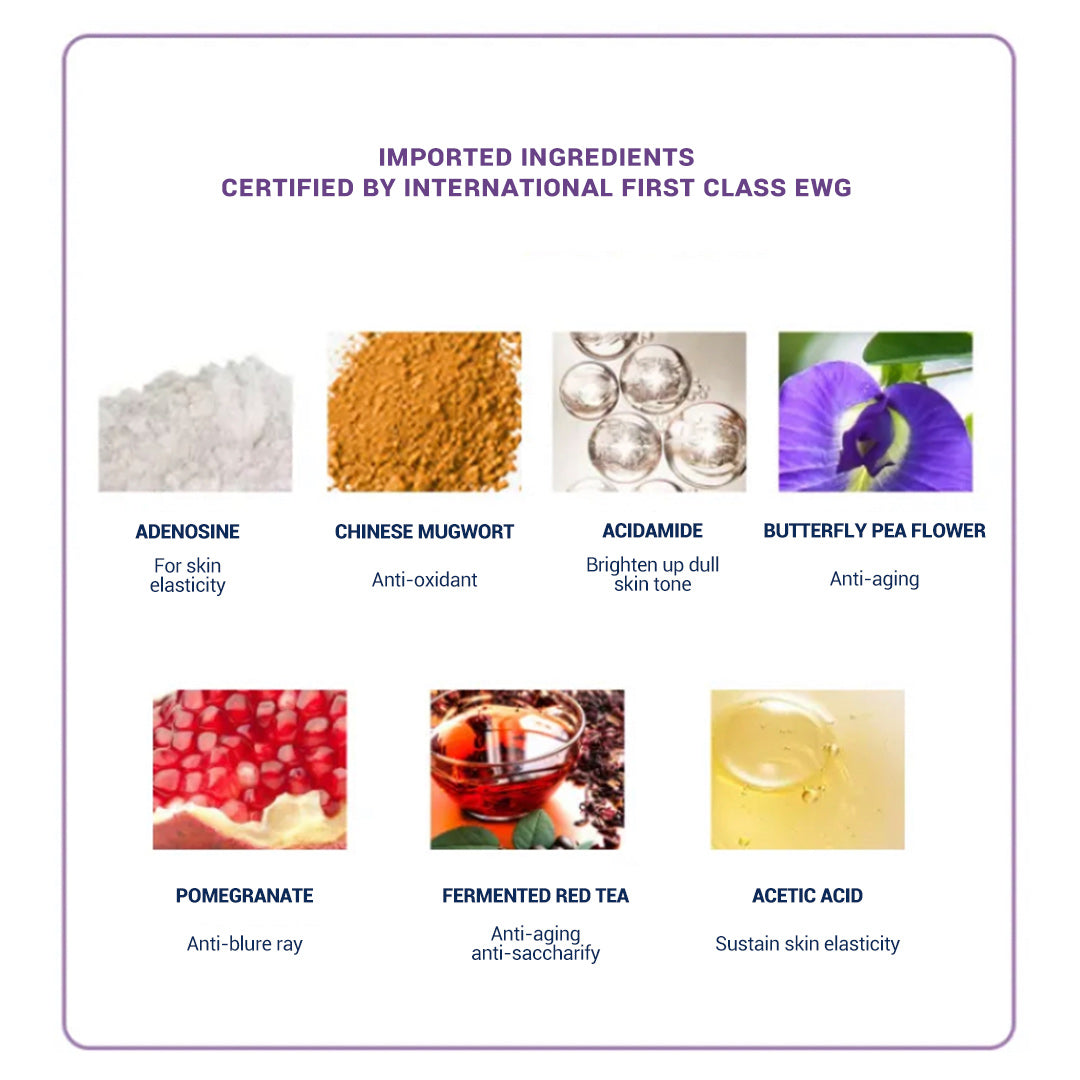 IMPORTED INGREDIENTS
CERTIFIED BY INTERNATIONAL FIRST CLASS EWG

ADENOSINE

For skin elasticity

CHINESE MUGWORT

Anti-oxidant

ACIDAMIDE

Brighten up dull skin tone

BUTTERFLY PEA FLOWER

Anti-aging

POMEGRANATE

Anti-blure ray

FERMENTED RED TEA

Anti-aging anti-saccharify

ACETIC ACID

Sustain skin elasticity