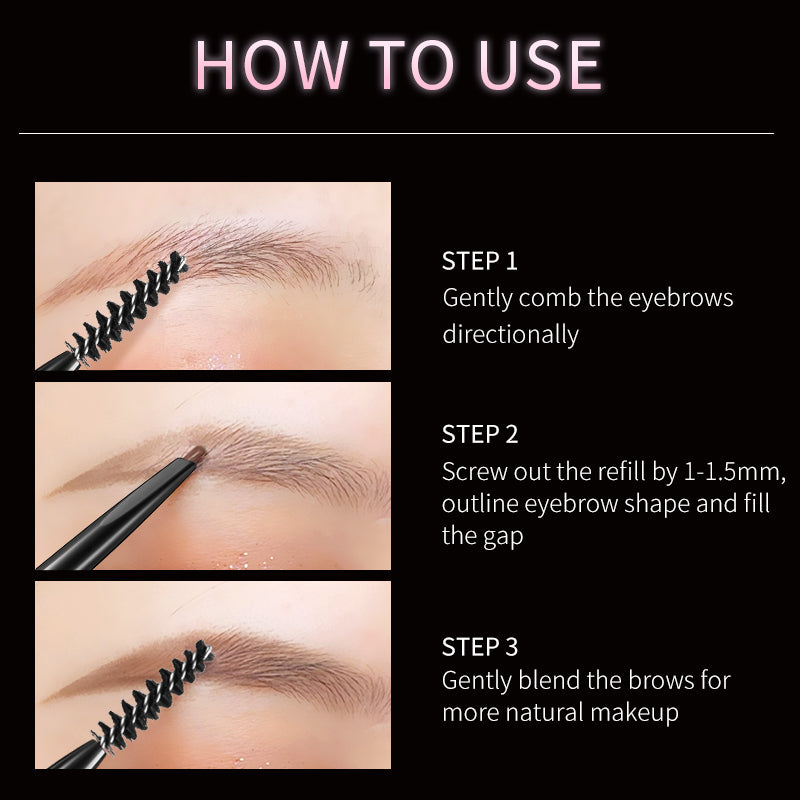 HOW TO USE

STEP 1
Gently comb the eyebrows directionally

STEP 2
Screw out the refill by 1-1.5mm, outline eyebrow shape and fill the gap

STEP 3
Gently blend the brows for more natural makeup