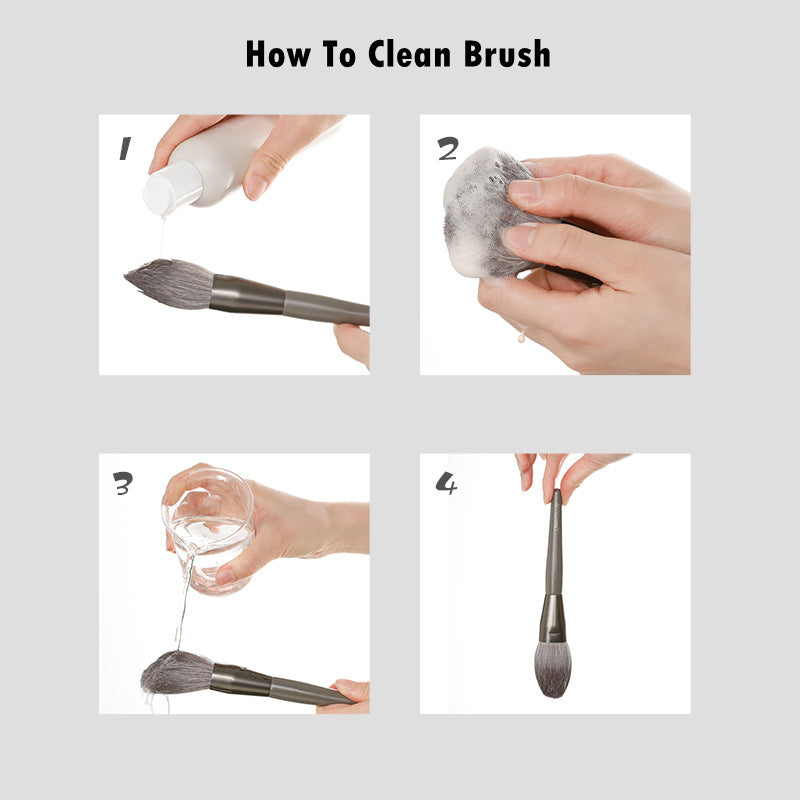 How To Clean Brush

1

2

3

4