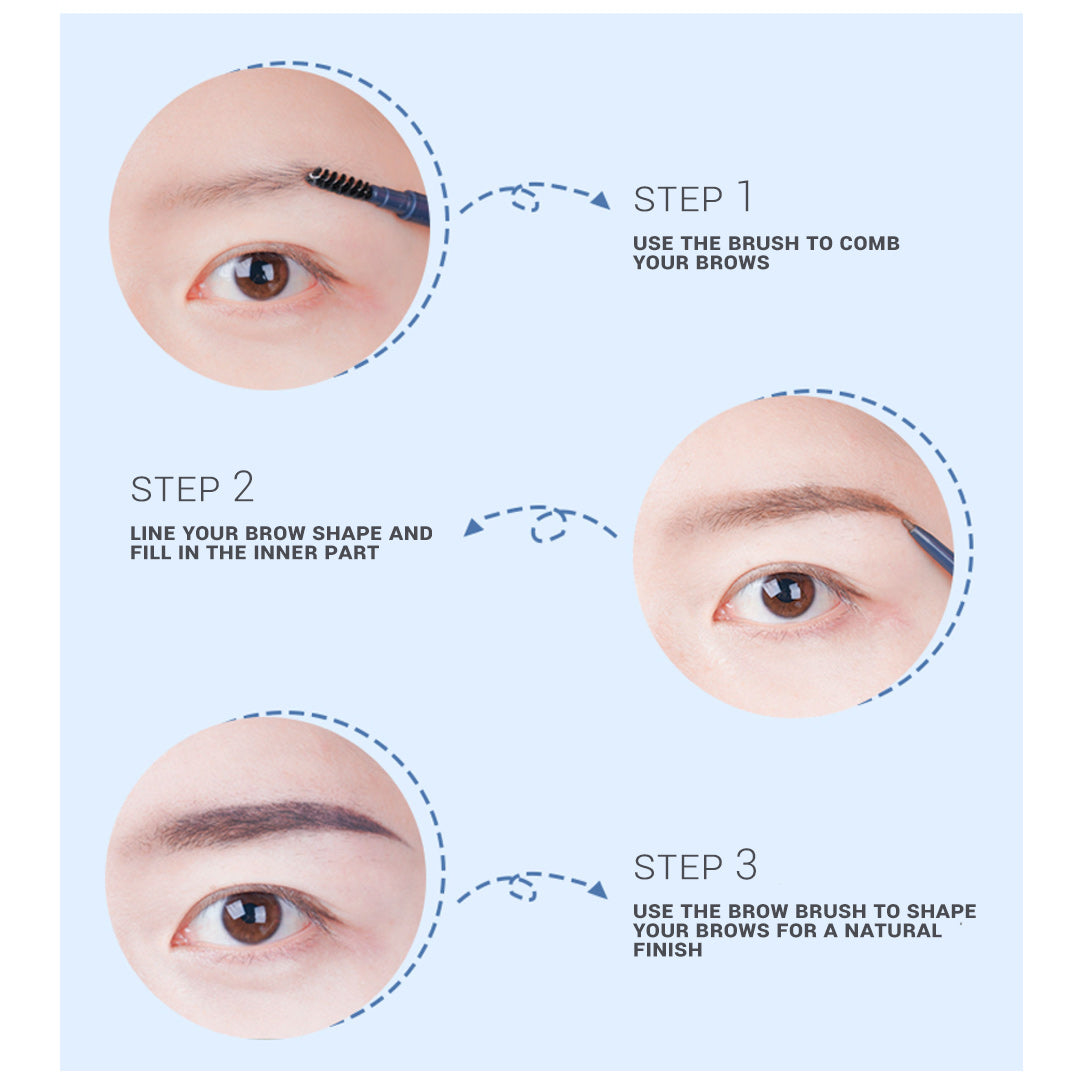 STEP 1

USE THE BRUSH TO COMB YOUR BROWS

STEP 2

LINE YOUR BROW SHAPE AND FILL IN THE INNER PART

STEP 3

USE THE BROW BRUSH TO SHAPE YOUR BROWS FOR A NATURAL FINISH