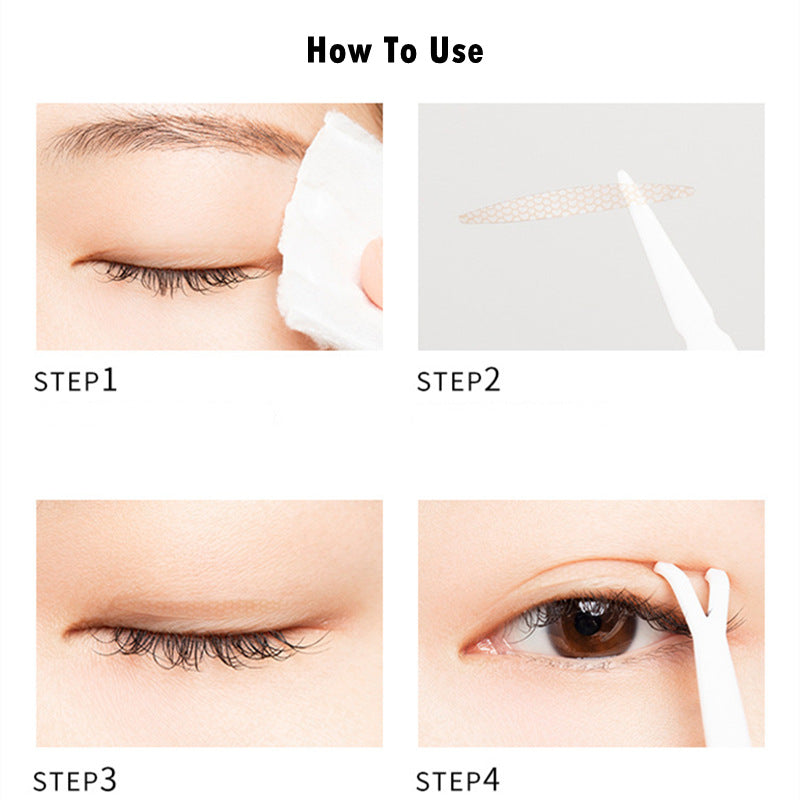 How To Use

STEP1

STEP2

STEP3

STEP4