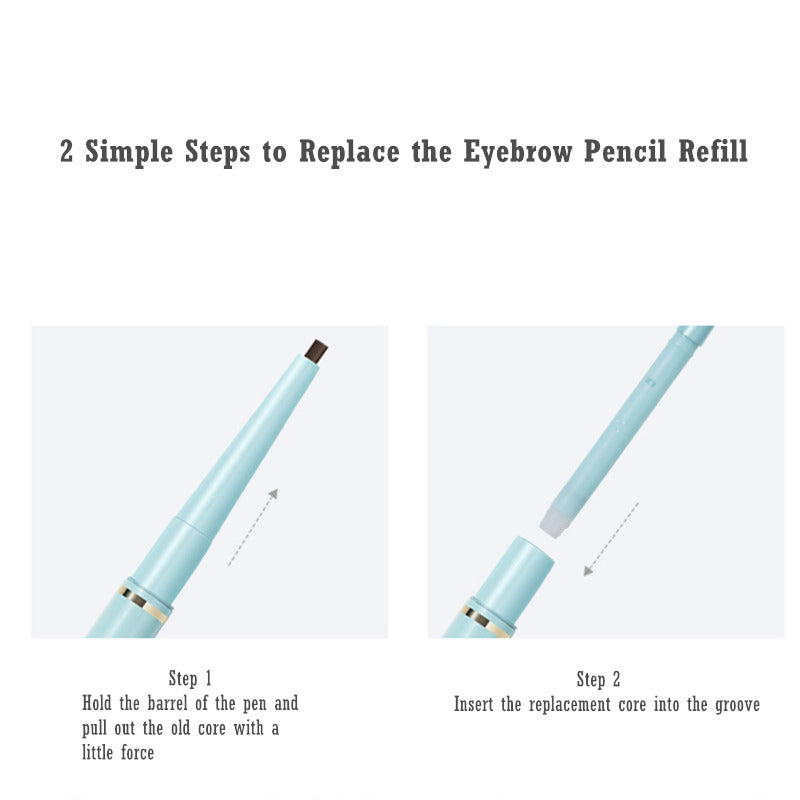 2 Simple Steps to Replace the Eyebrow Pencil Refill

Step 1
Hold the barrel of the pen and pull out the old core with a little force

Step 2
Insert the replacement core into the groove