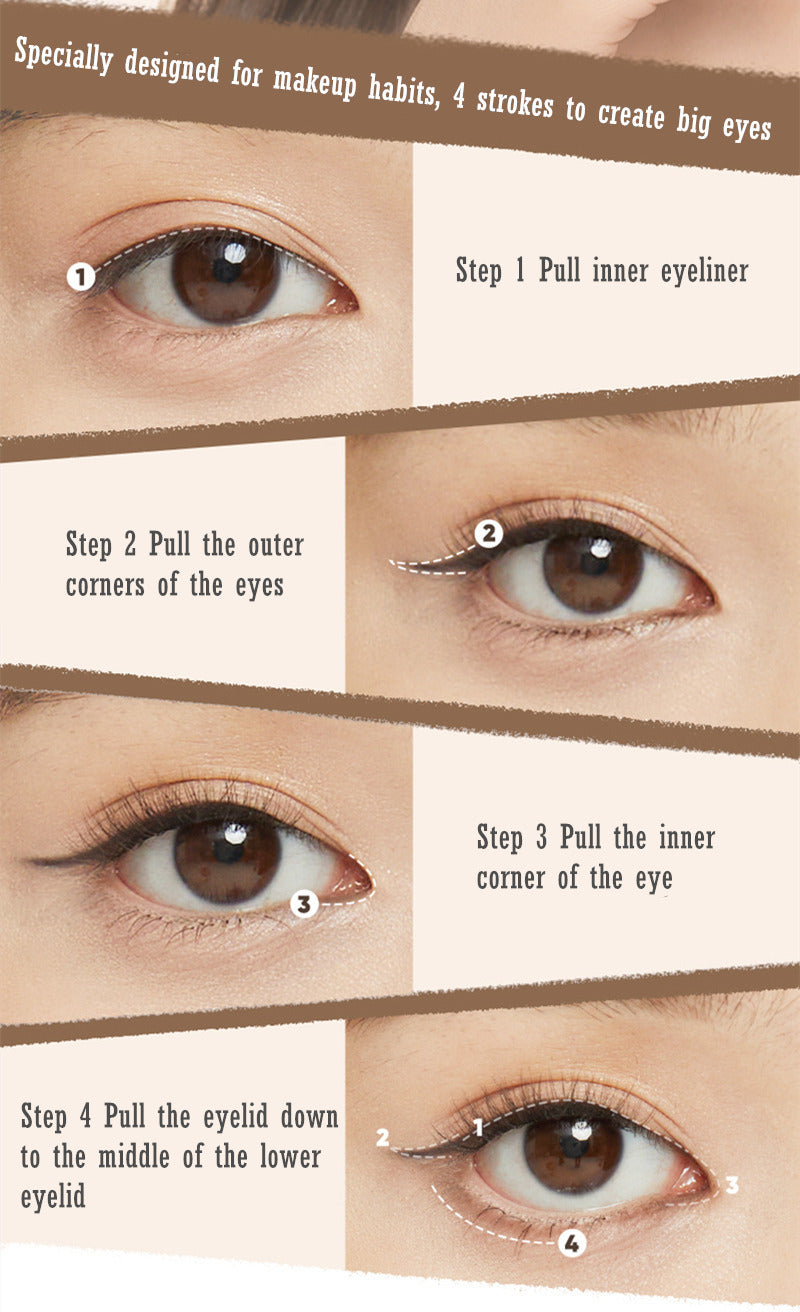 Specially designed for makeup habits, 4 strokes to create big eyes

1

Step 1 Pull inner eyeliner

Step 2 Pull the outer corners of the eyes

2

3

Step 3 Pull the inner corner of the eye

Step 4 Pull the eyelid down to the middle of the lower eyelid

2

1

3

4