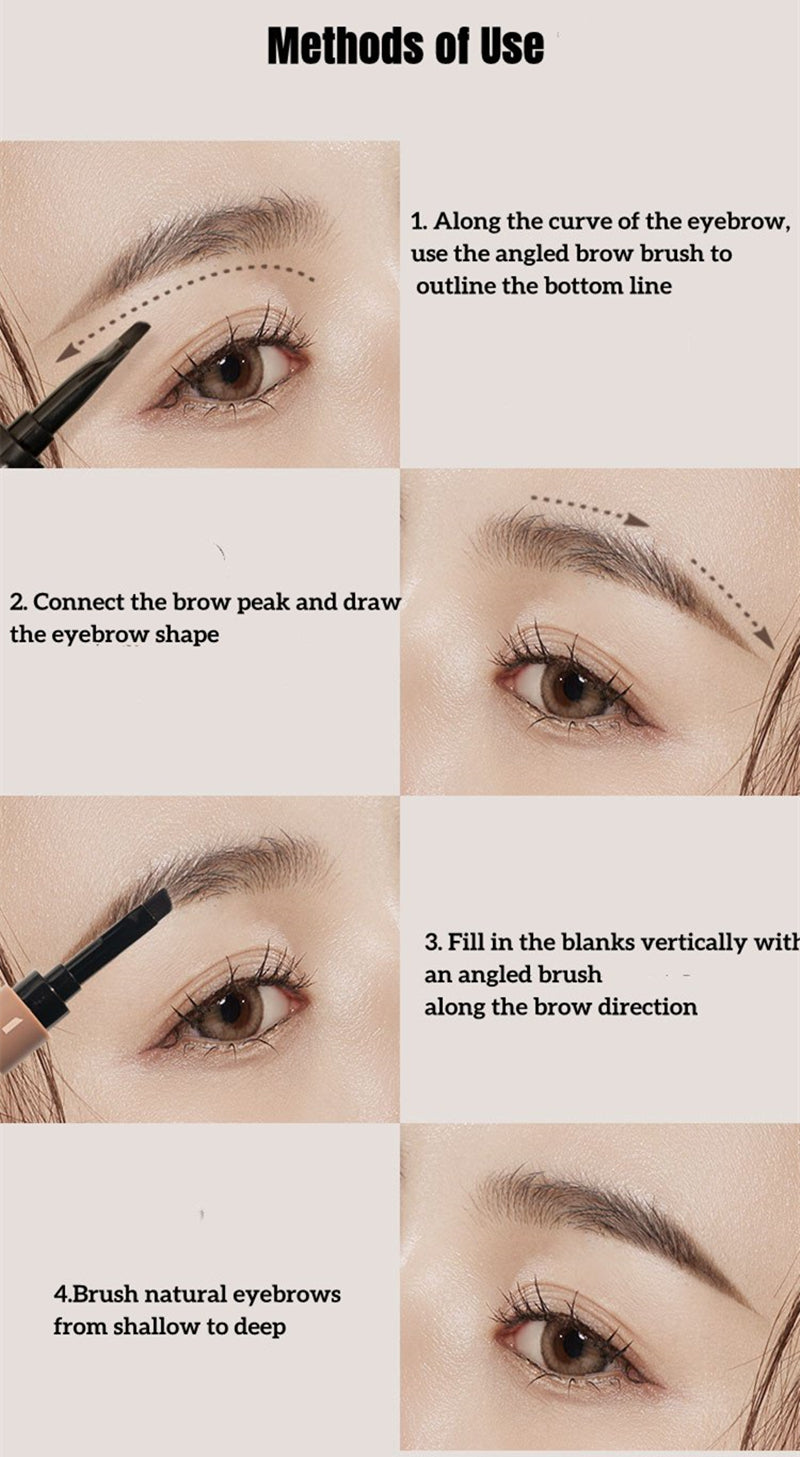 Methods of Use

1. Along the curve of the eyebrow, use the angled brow brush to outline the bottom line

2. Connect the brow peak and draw the eyebrow shape

3. Fill in the blanks vertically with an angled brush along the brow direction

4.Brush natural eyebrows from shallow to deep