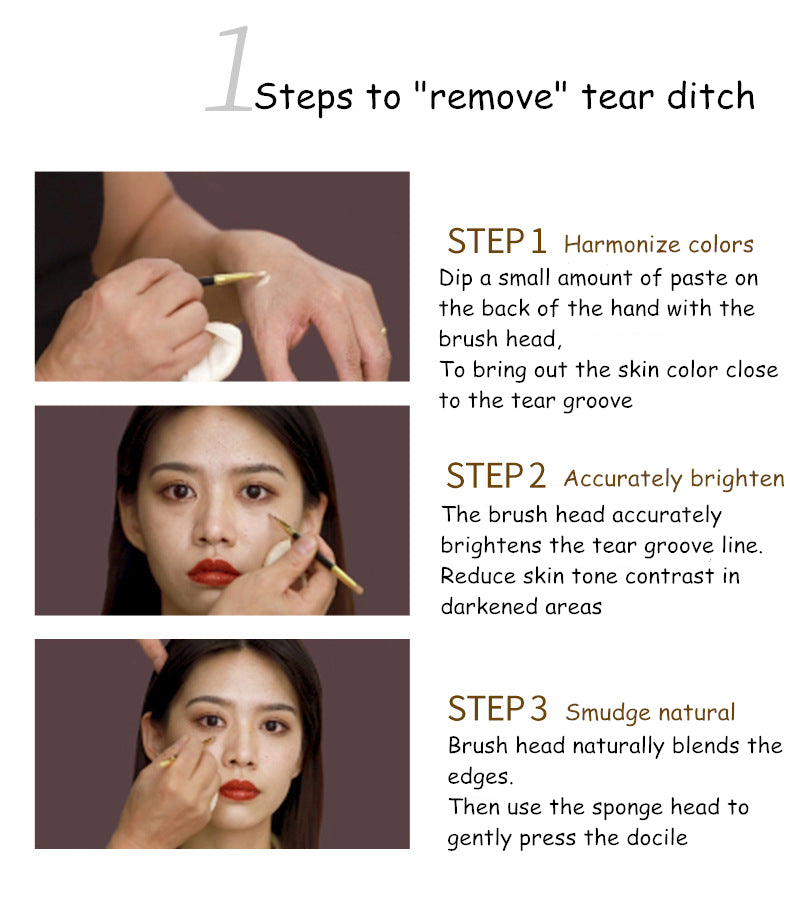 1 Steps to "remove" tear ditch

STEP 1 Harmonize colors
Dip a small amount of paste on the back of the hand with the brush head,
To bring out the skin color close to the tear groove

STEP 2 Accurately brighten
The brush head accurately brightens the tear groove line.
Reduce skin tone contrast in darkened areas

STEP 3 Smudge natural
Brush head naturally blends the edges.
Then use the sponge head to gently press the docile