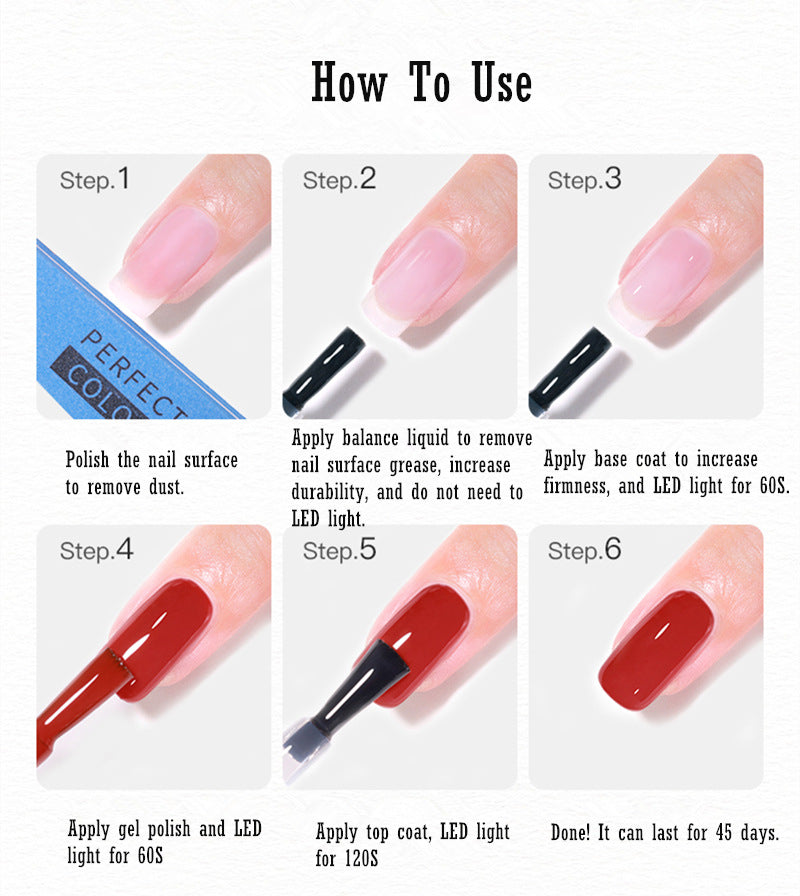 How To Use

Step.1

PERFECT COLO

Polish the nail surface to remove dust.

Step.2

Apply balance liquid to remove nail surface grease, increase durability, and do not need to LED light.

Step.3

Apply base coat to increase firmness, and LED light for 60S.

Step.4

Apply gel polish and LED light for 60S

Step.5

Apply top coat, LED light for 120S

Step.6

Done! It can last for 45 days.