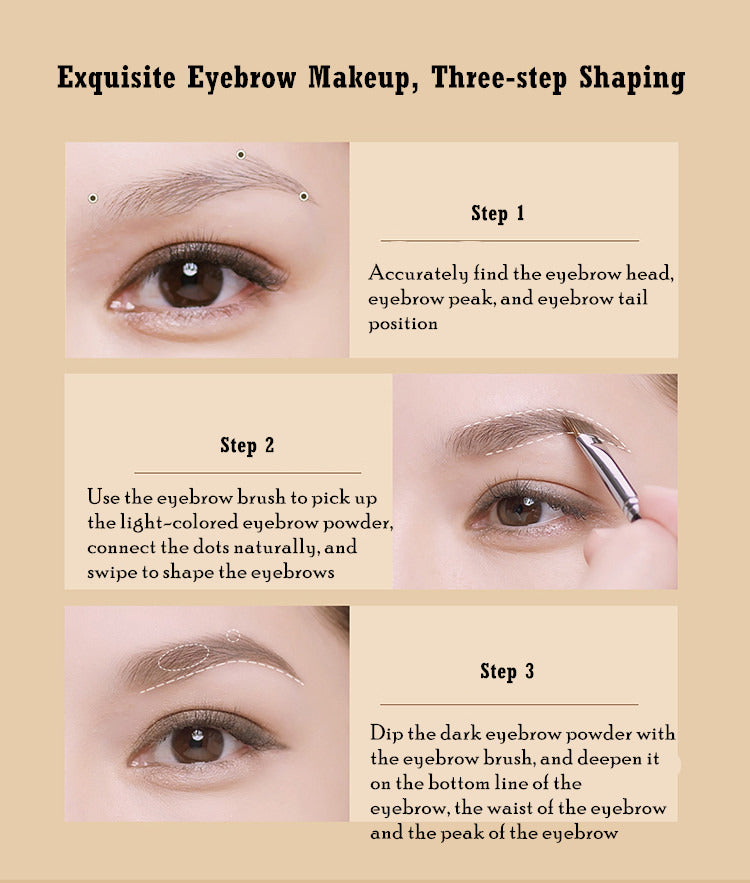 Exquisite Eyebrow Makeup, Three-step Shaping

Step 1

Accurately find the eyebrow head, eyebrow peak, and eyebrow tail position

Step 2

Use the eyebrow brush to pick up the light-colored eyebrow powder, connect the dots naturally, and swipe to shape the eyebrows

Step 3

Dip the dark eyebrow powder with the eyebrow brush, and deepen it on the bottom line of the eyebrow, the waist of the eyebrow and the peak of the eyebrow